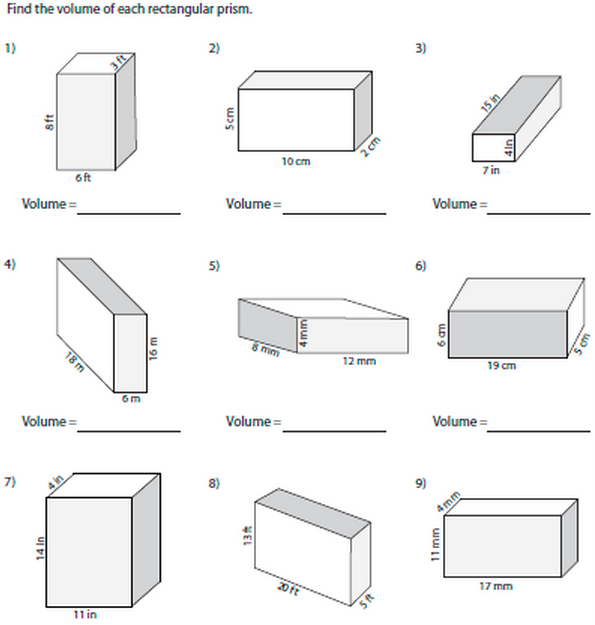 Find the volume of each rectangular prism.

1)

3 ft

8 ft

6 ft

Volume = ____________

2)

5 cm

10 cm

2 cm

Volume = ____________

3)

15 in

4 in

7 in

Volume = ____________

4)

18 m

16 m

6 m

Volume = ____________

5)

8 mm

4 mm

12 mm

Volume = ____________

6)

6 cm

19 cm

5 cm

Volume = ____________

7)

4 in

14 in

11 in

8)

13 ft

20 ft

5 ft

9)

4 mm

11 mm

17 mm