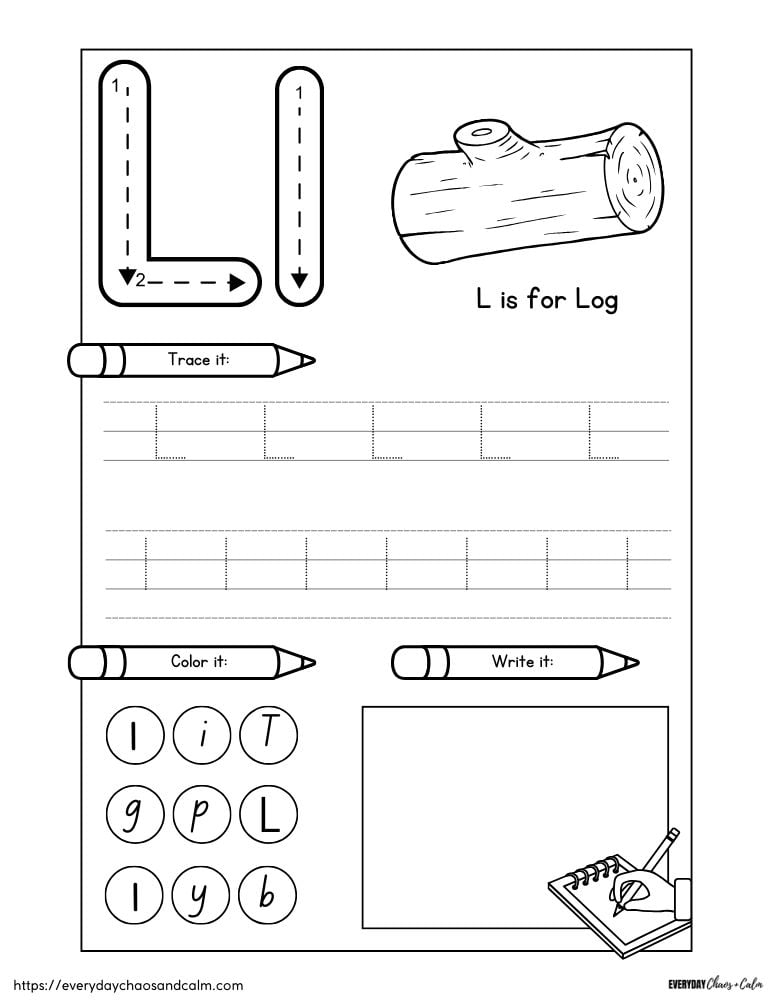 L l

1
2
1

L is for Log

Trace it:

L L L L L

l l l l l l l

Color it:

Write it:

l i T
g p L
l y b

https://everydaychaosandcalm.com

EVERYDAY Chaos + Calm