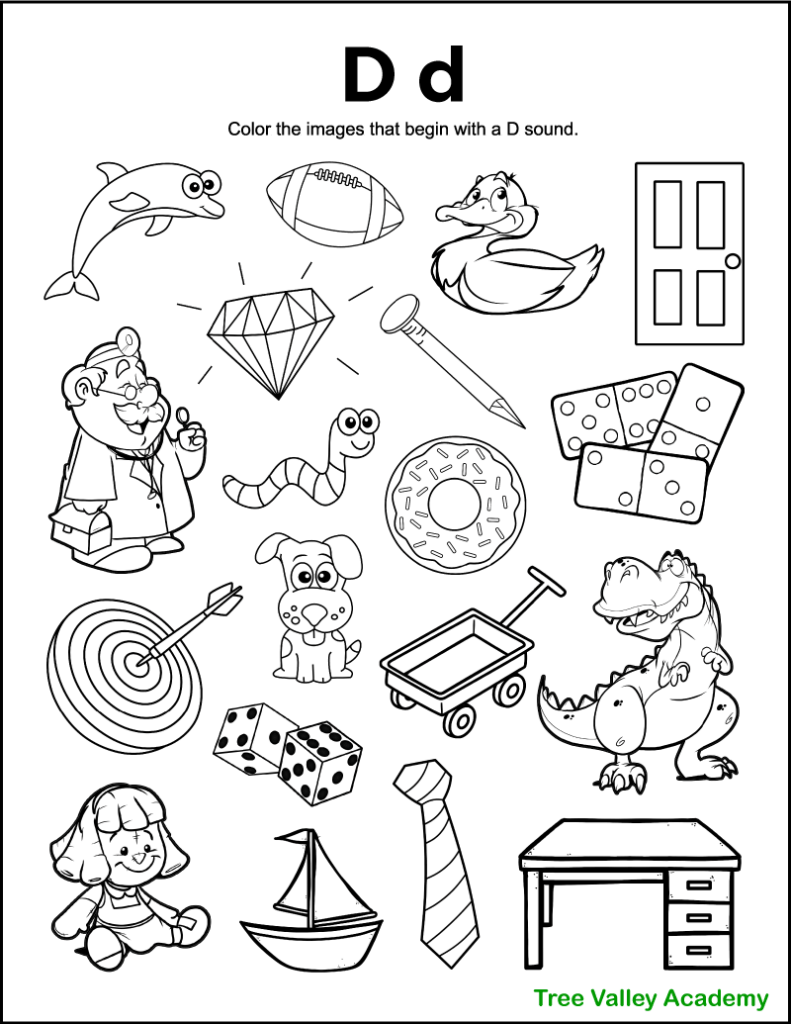 D d

Color the images that begin with a D sound.

Tree Valley Academy