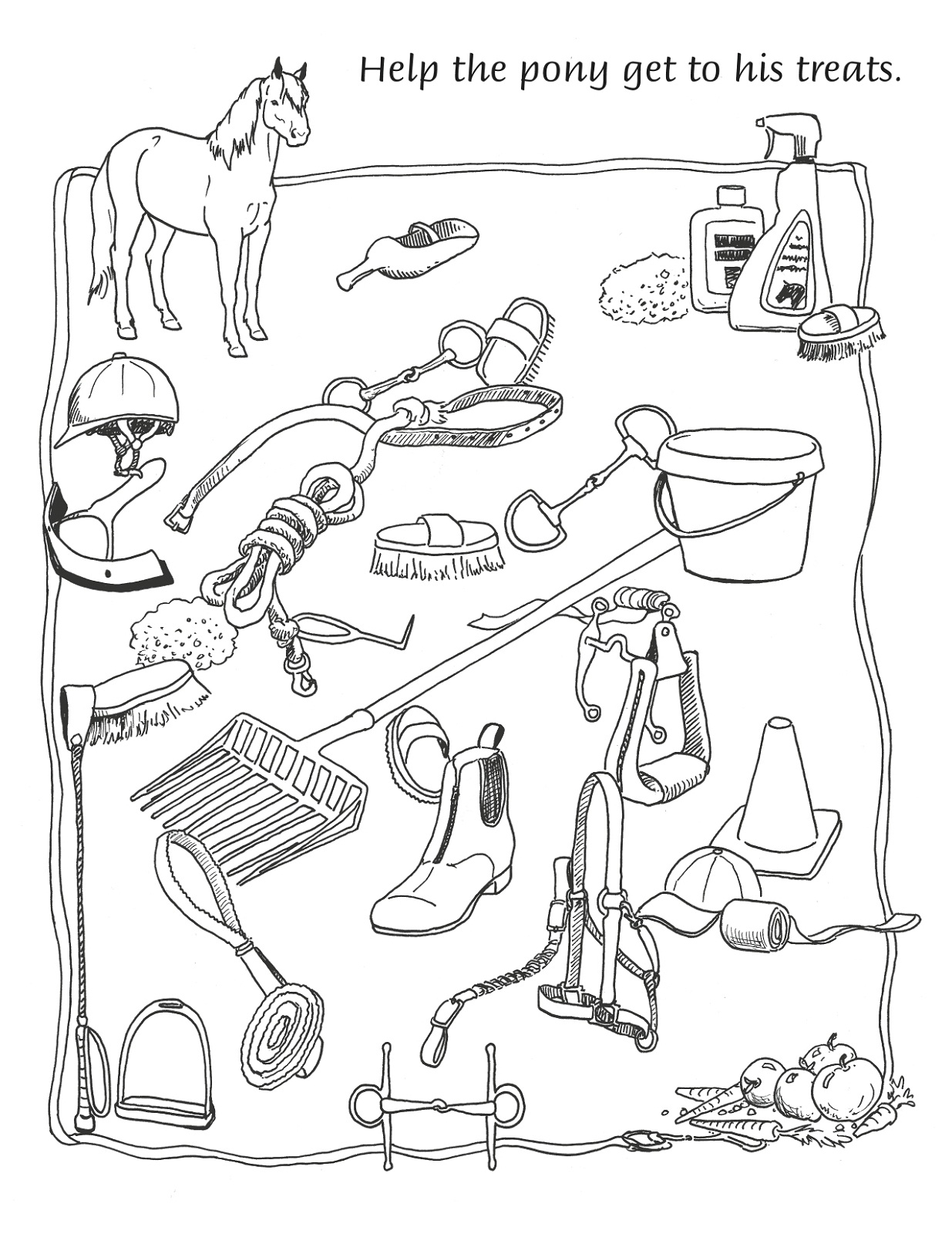 Help the pony get to his treats.