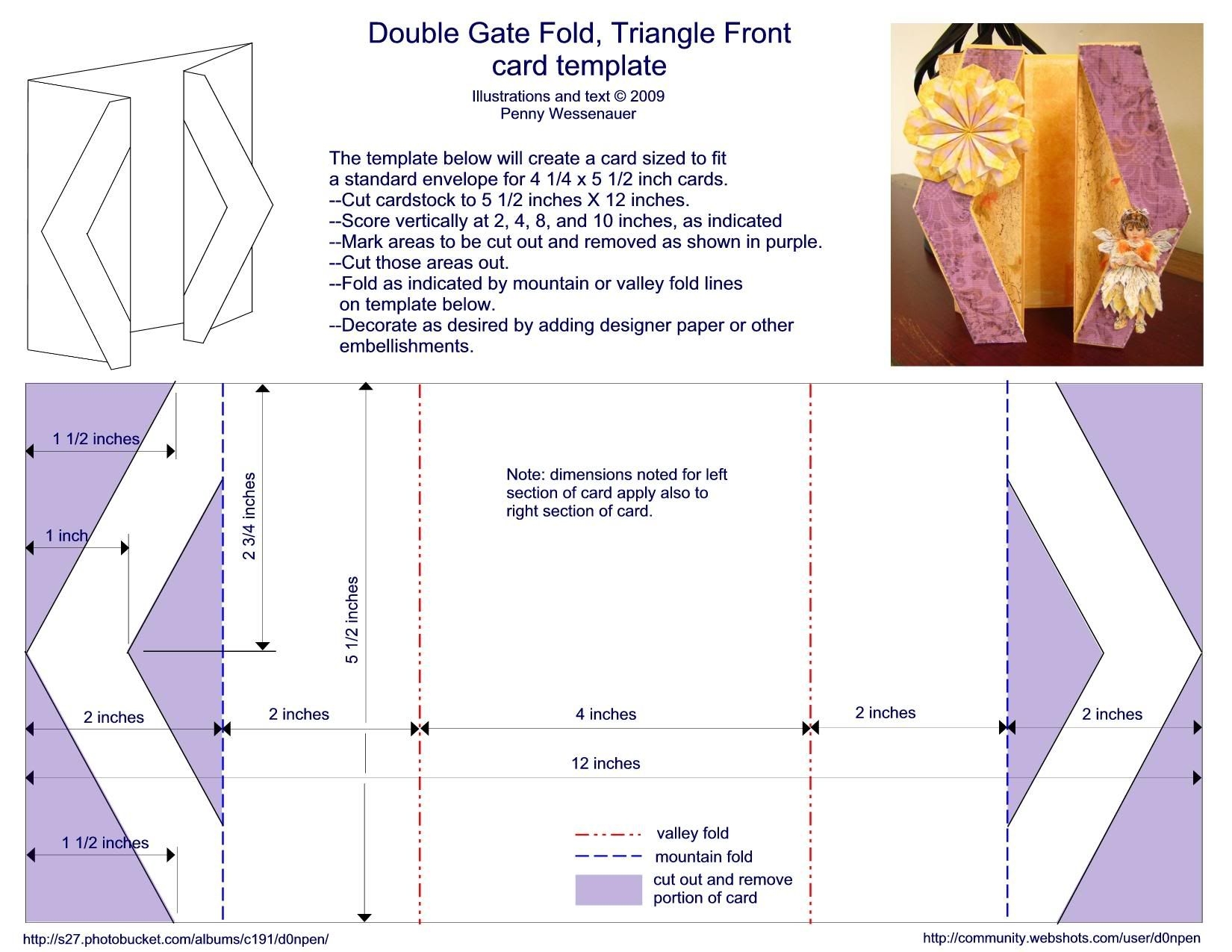 Double Gate Fold, Triangle Front
card template

Illustrations and text © 2009
Penny Wessenauer

The template below will create a card sized to fit a standard envelope for 4 1/4 x 5 1/2 inch cards.
--Cut cardstock to 5 1/2 inches X 12 inches.
--Score vertically at 2, 4, 8, and 10 inches, as indicated
--Mark areas to be cut out and removed as shown in purple.
--Cut those areas out.
--Fold as indicated by mountain or valley fold lines on template below.
--Decorate as desired by adding designer paper or other embellishments.

1 1/2 inches

1 inch

2 3/4 inches

5 1/2 inches

Note: dimensions noted for left section of card apply also to right section of card.

2 inches

2 inches

4 inches

2 inches

2 inches

12 inches

1 1/2 inches

valley fold
mountain fold
cut out and remove portion of card

http://s27.photobucket.com/albums/c191/d0npen/

http://community.webshots.com/user/d0npen