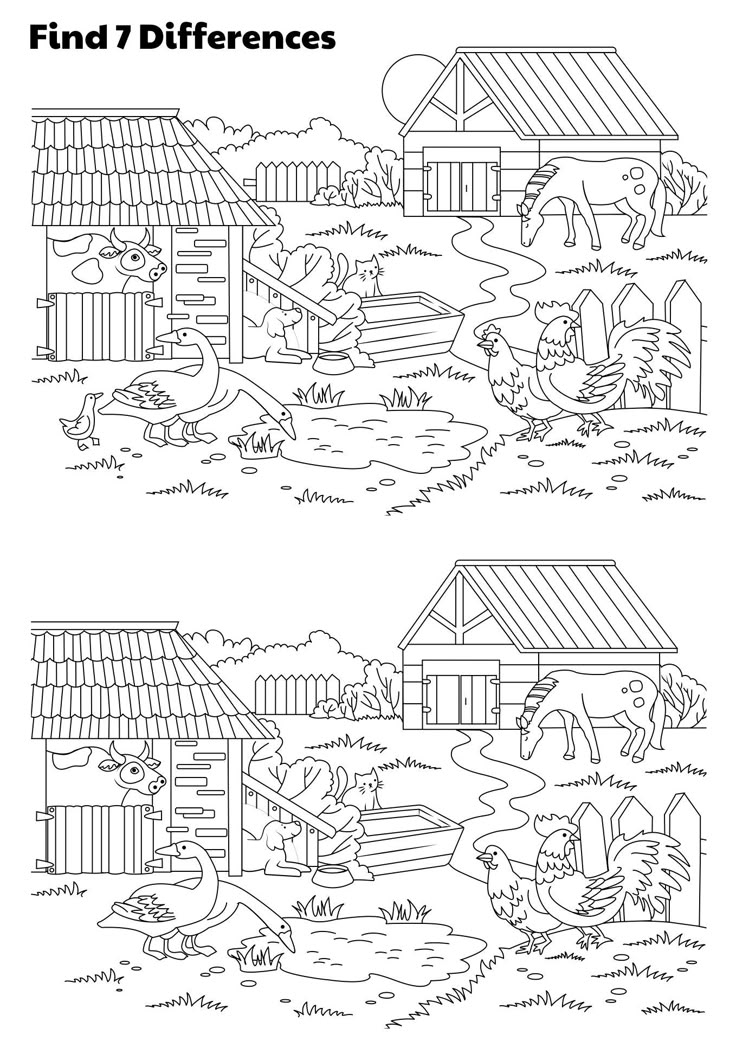 Find 7 Differences