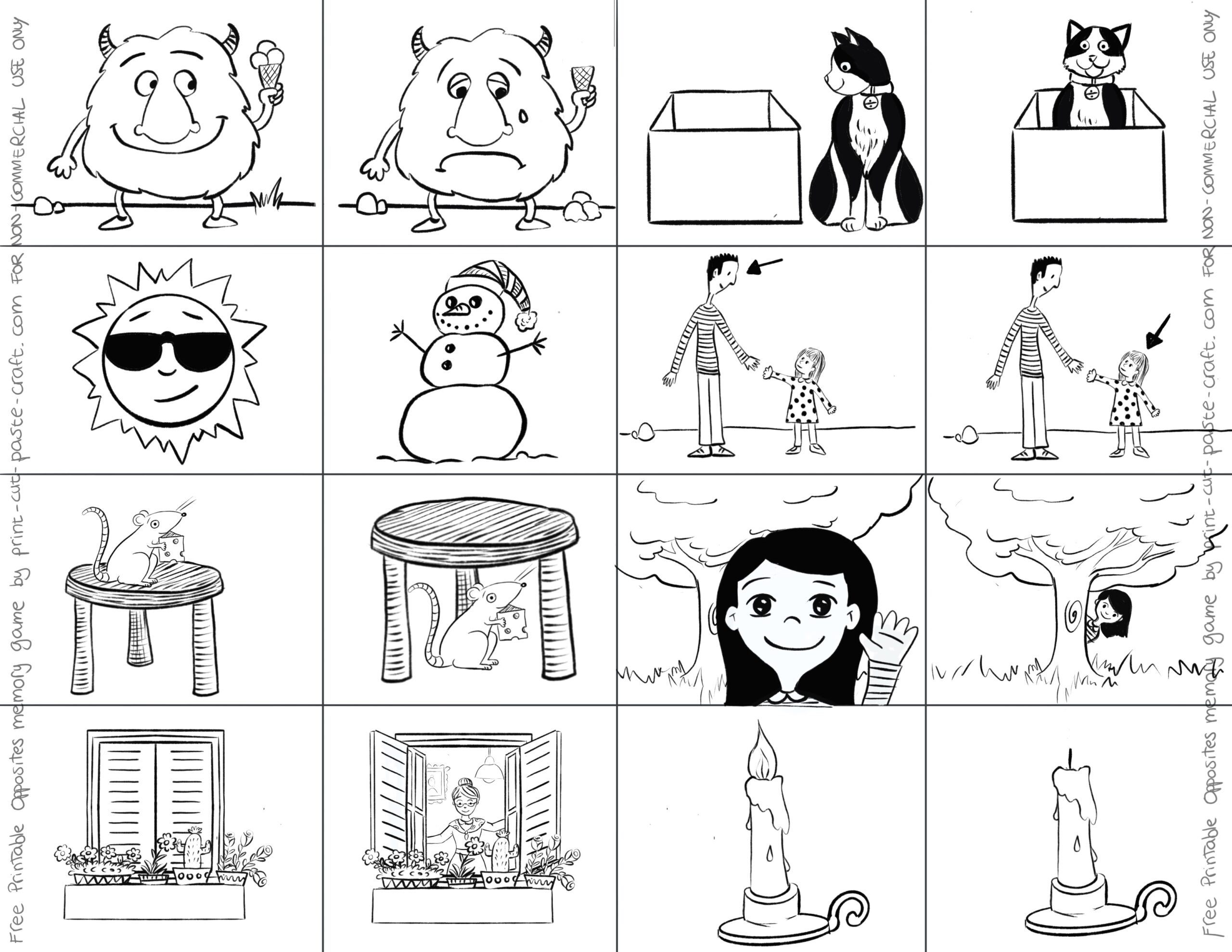 Free Printable Opposites memory game by print-cut-paste-craft.com FOR NON-COMMERCIAL USE ONLY

Free Printable Opposites memory game by print-cut-paste-craft.com FOR NON-COMMERCIAL USE ONLY