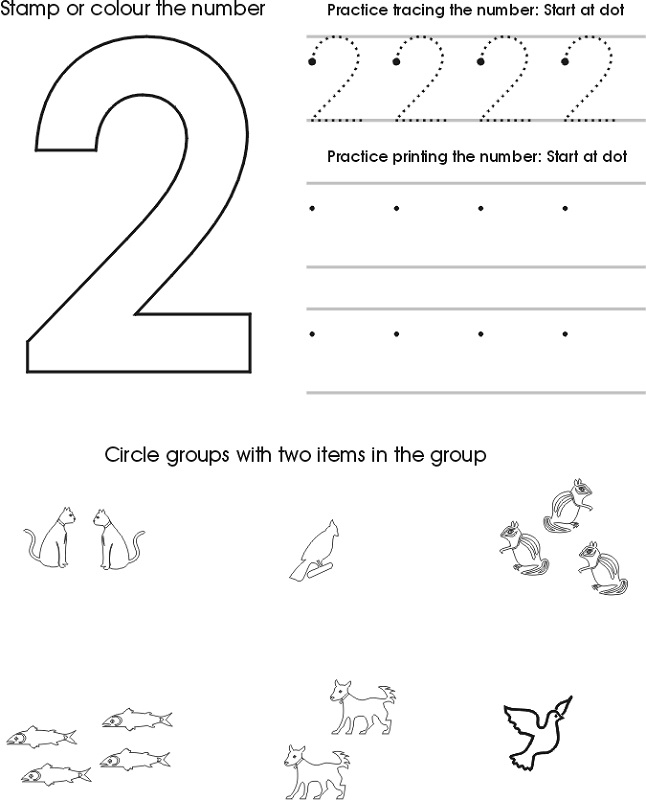 Stamp or colour the number

2

Practice tracing the number: Start at dot

2 2 2 2

Practice printing the number: Start at dot

Circle groups with two items in the group