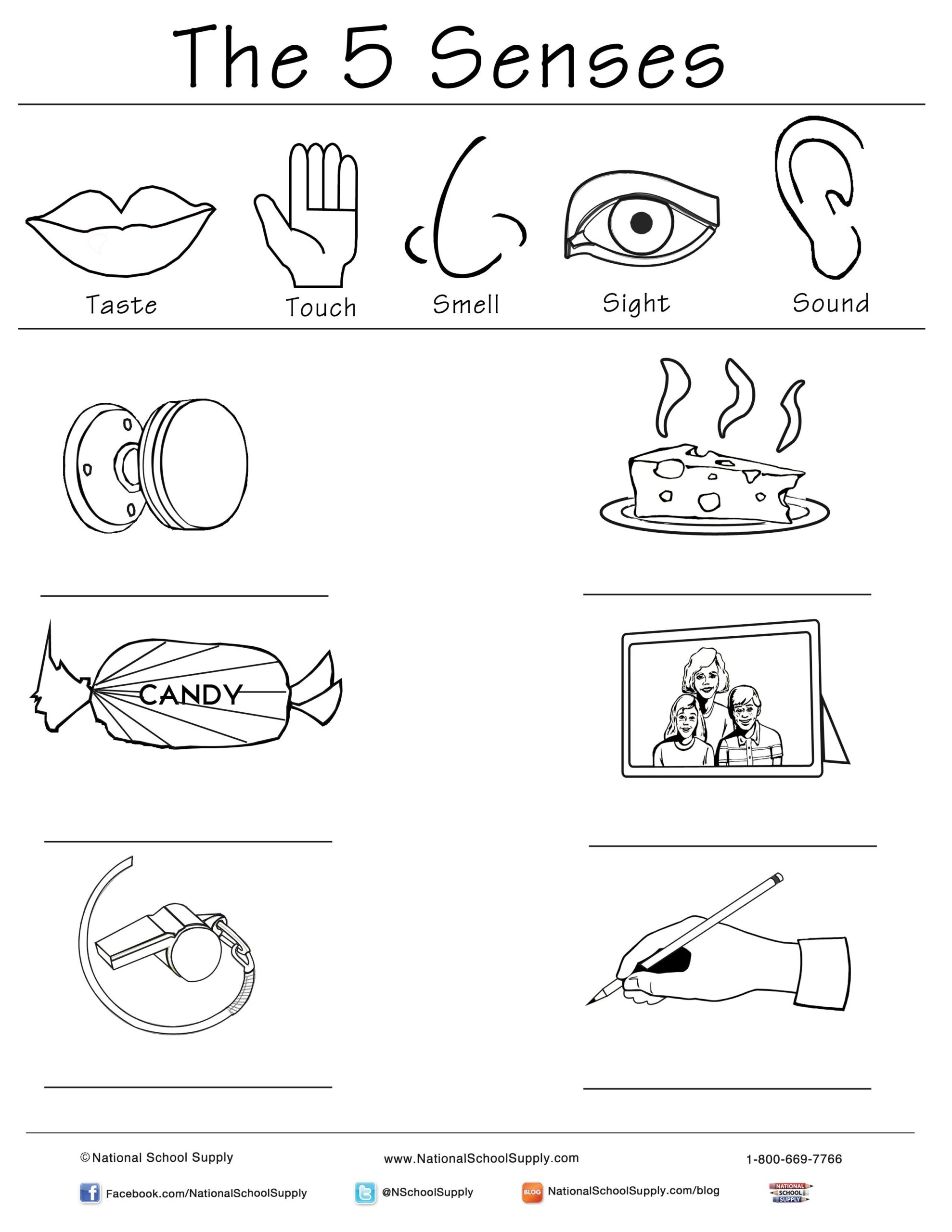 The 5 Senses

Taste Touch Smell Sight Sound

CANDY

©National School Supply www.NationalSchoolSupply.com 1-800-669-7766

Facebook.com/NationalSchoolSupply @NSchoolSupply BLOG NationalSchoolSupply.com/blog NATIONAL SCHOOL SUPPLY