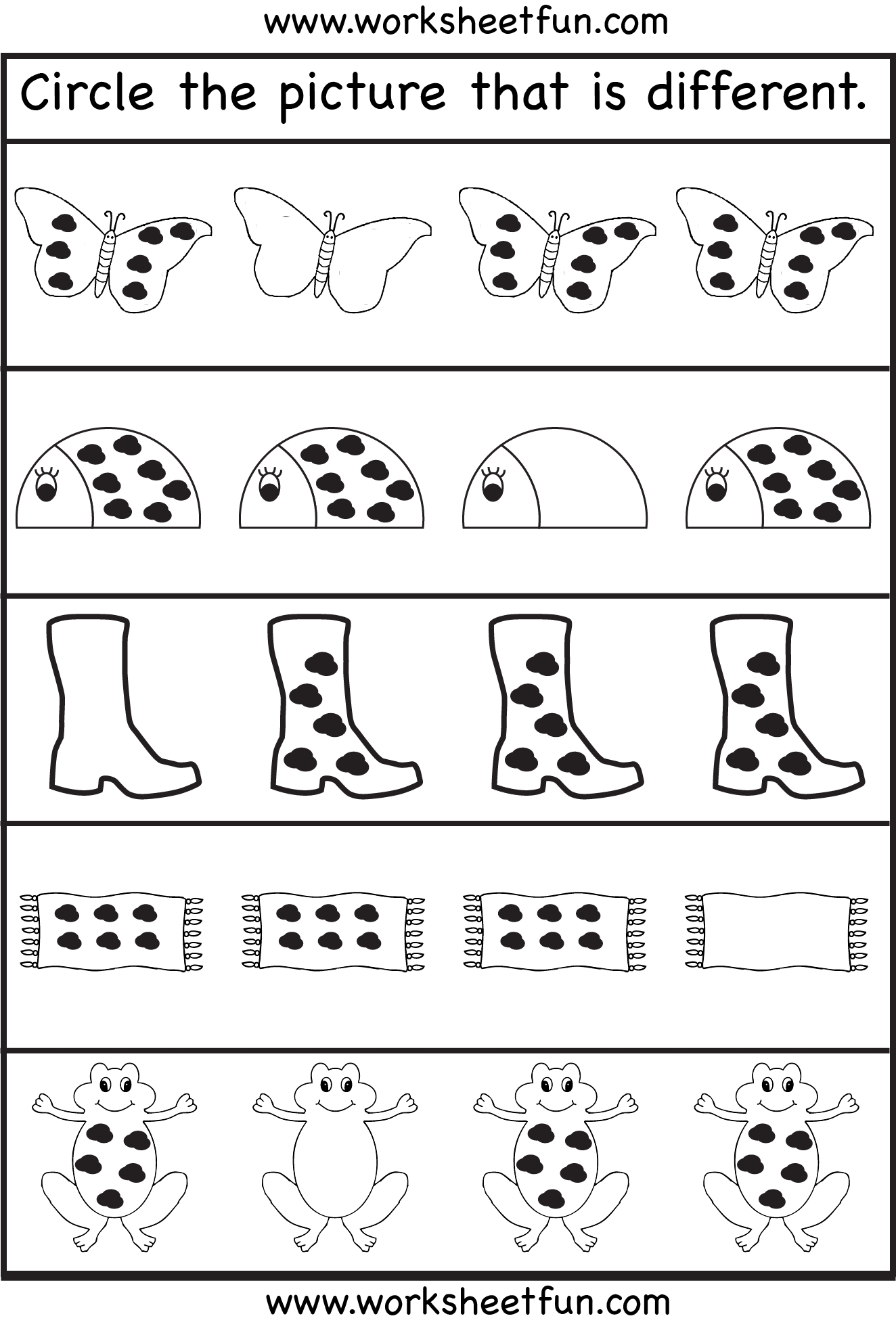 www.worksheetfun.com

Circle the picture that is different.

www.worksheetfun.com