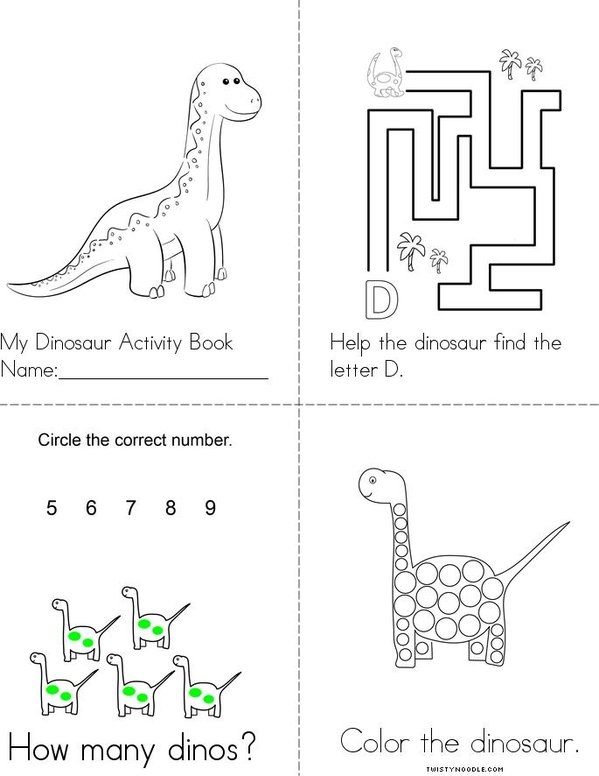 My Dinosaur Activity Book
Name:____________________

D

Help the dinosaur find the letter D.

Circle the correct number.

5 6 7 8 9

How many dinos?

Color the dinosaur.

TWISTYNOODLE.COM