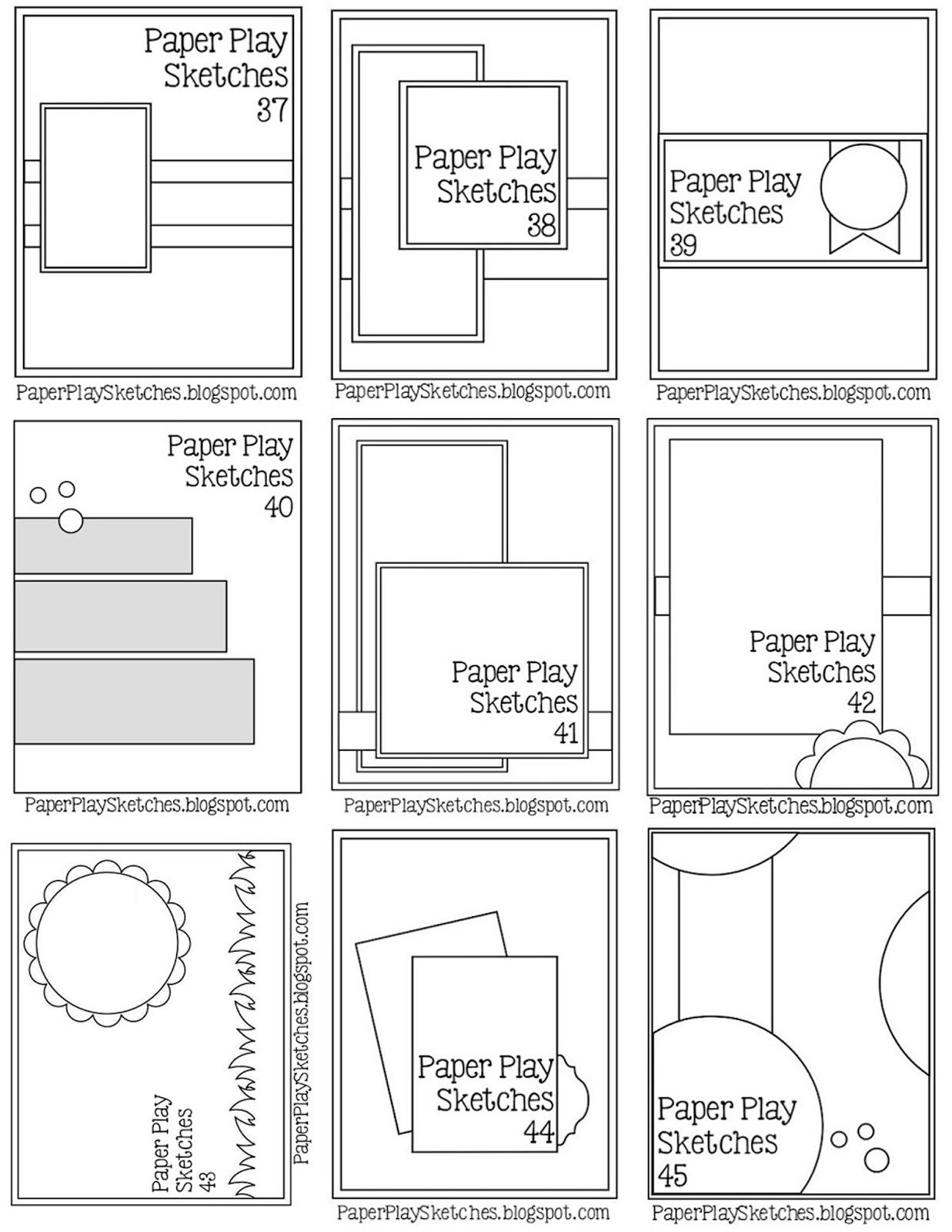 Paper Play Sketches 37

PaperPlaySketches.blogspot.com

Paper Play Sketches 38

PaperPlaySketches.blogspot.com

Paper Play Sketches 39

PaperPlaySketches.blogspot.com

Paper Play Sketches 40

PaperPlaySketches.blogspot.com

Paper Play Sketches 41

PaperPlaySketches.blogspot.com

Paper Play Sketches 42

PaperPlaySketches.blogspot.com

Paper Play Sketches 43

PaperPlaySketches.blogspot.com

Paper Play Sketches 44

PaperPlaySketches.blogspot.com

Paper Play Sketches 45

PaperPlaySketches.blogspot.com