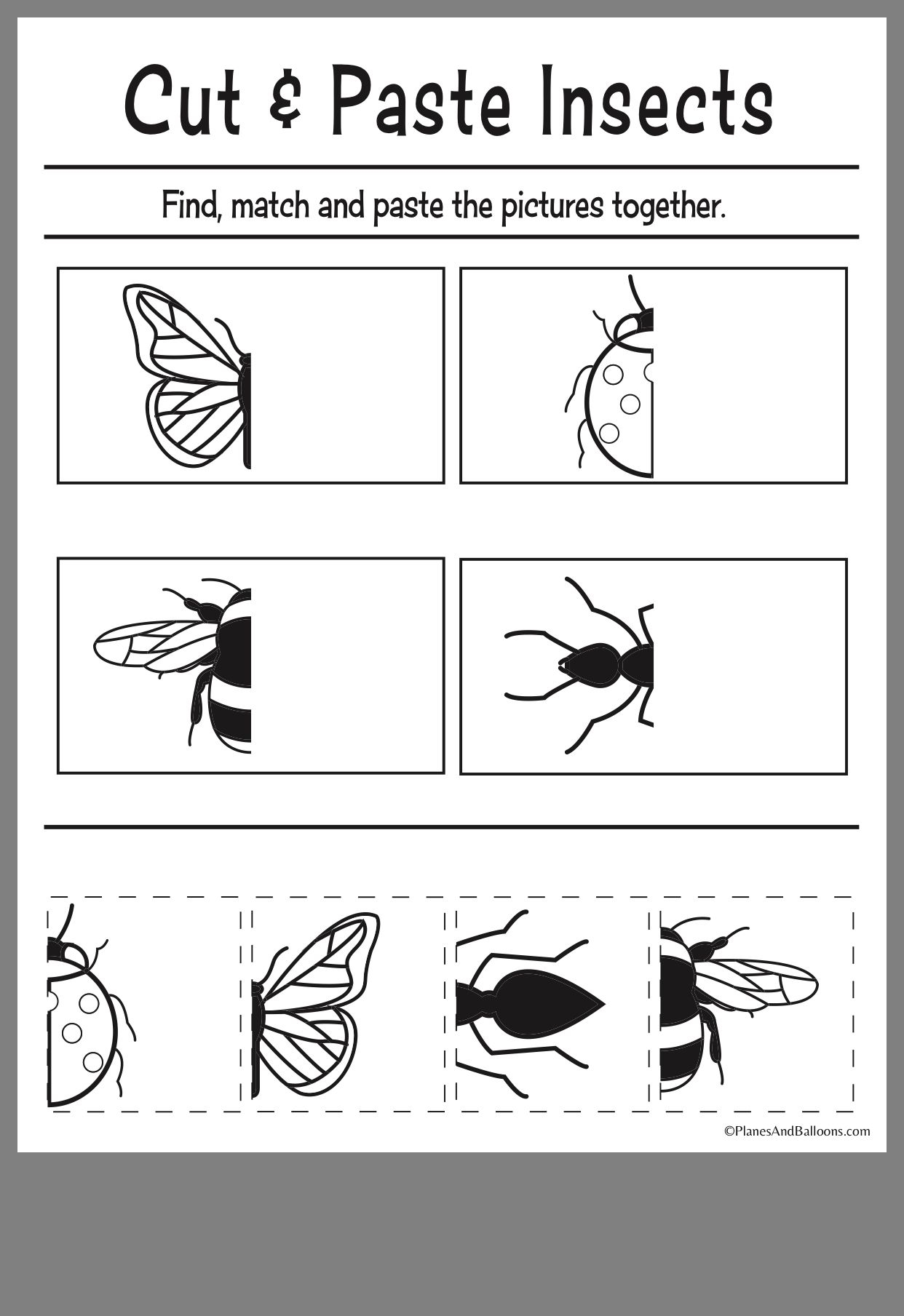 Cut & Paste Insects

Find, match and paste the pictures together.

©PlanesAndBalloons.com